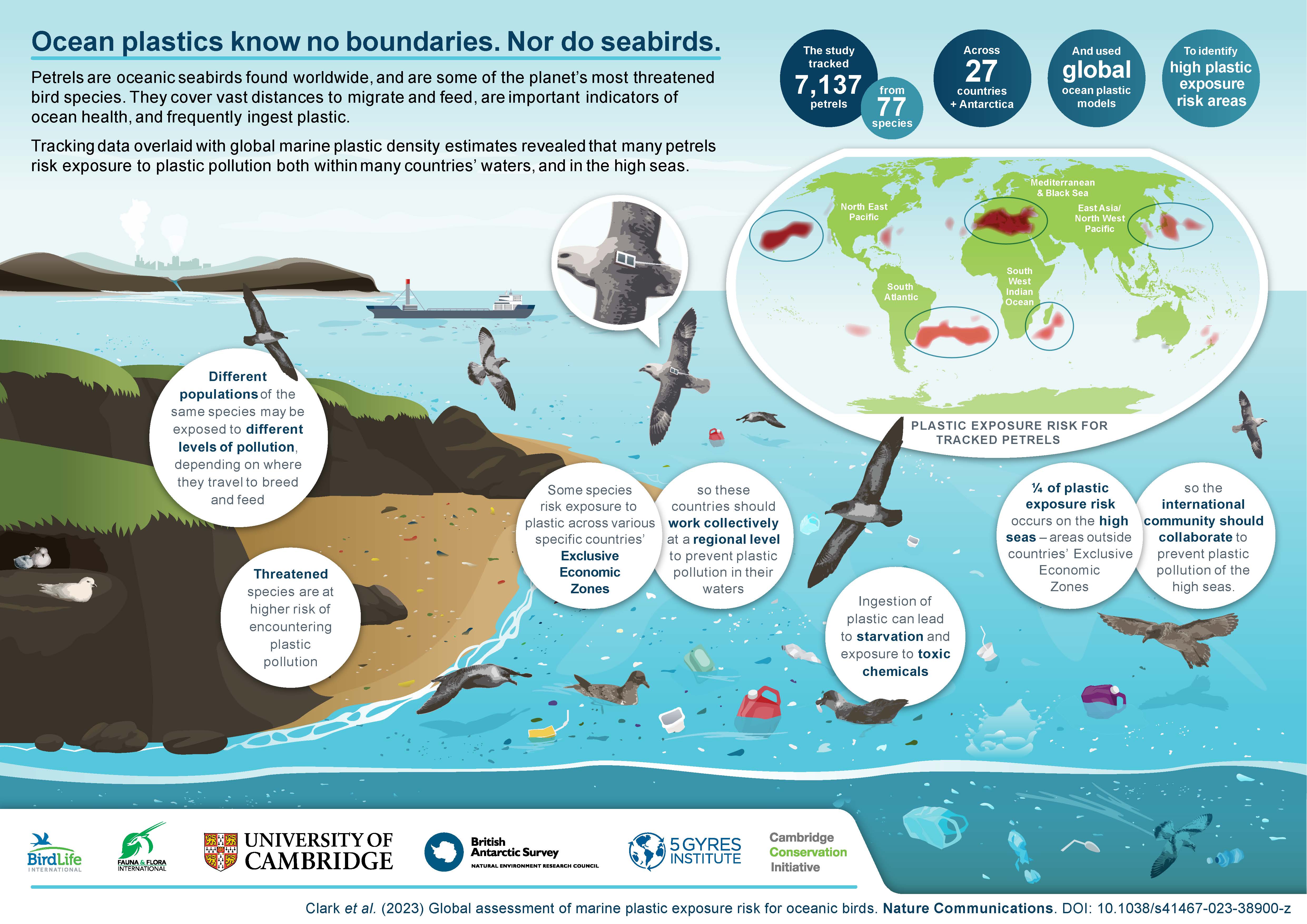 Ocean plastics know no boundaries. Nor do seabirds.

Petrels are oceanic seabirds found worldwide, and are some of the planet's most threatened bird species. They cover vast distances to migrate and feed, are important indicators of ocean health, and frequently ingest plastic.

Tracking data overlaid with global marine plastic density estimates revealed that many petrels risk exposure to plastic pollution both within many countries' waters, and in the high seas.

The study tracked 7,137 petrels

from 77 species

Across 27 countries + Antarctica

And used global ocean plastic models

To identify high plastic exposure risk areas

North East Pacific

Mediterranean & Black Sea

East Asia/ North West Pacific

South Atlantic

South West Indian Ocean

PLASTIC EXPOSURE RISK FOR TRACKED PETRELS

Different populations of the same species may be exposed to different levels of pollution, depending on where they travel to breed and feed

Threatened species are at higher risk of encountering plastic pollution

Some species risk exposure to plastic across various specific countries' Exclusive Economic Zones

so these countries should work collectively at a regional level to prevent plastic pollution in their waters

Ingestion of plastic can lead to starvation and exposure to toxic chemicals

¼ of plastic exposure risk occurs on the high seas – areas outside countries' Exclusive Economic Zones

so the international community should collaborate to prevent plastic pollution of the high seas.

BirdLife INTERNATIONAL

FAUNA & FLORA INTERNATIONAL

UNIVERSITY OF CAMBRIDGE

British Antarctic Survey
NATURAL ENVIRONMENT RESEARCH COUNCIL

5 GYRES INSTITUTE

Cambridge Conservation Initiative

Clark et al. (2023) Global assessment of marine plastic exposure risk for oceanic birds. Nature Communications. DOI: 10.1038/s41467-023-38900-z